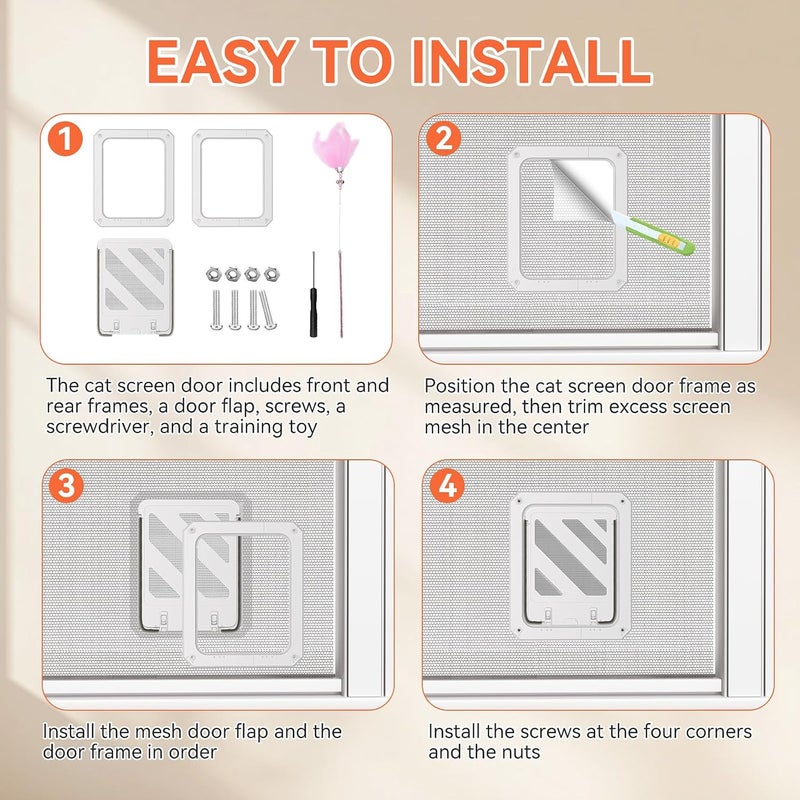 EASY TO INSTALL

1

The cat screen door includes front and rear frames, a door flap, screws, a screwdriver, and a training toy

2

Position the cat screen door frame as measured, then trim excess screen mesh in the center

3

Install the mesh door flap and the door frame in order

4

Install the screws at the four corners and the nuts